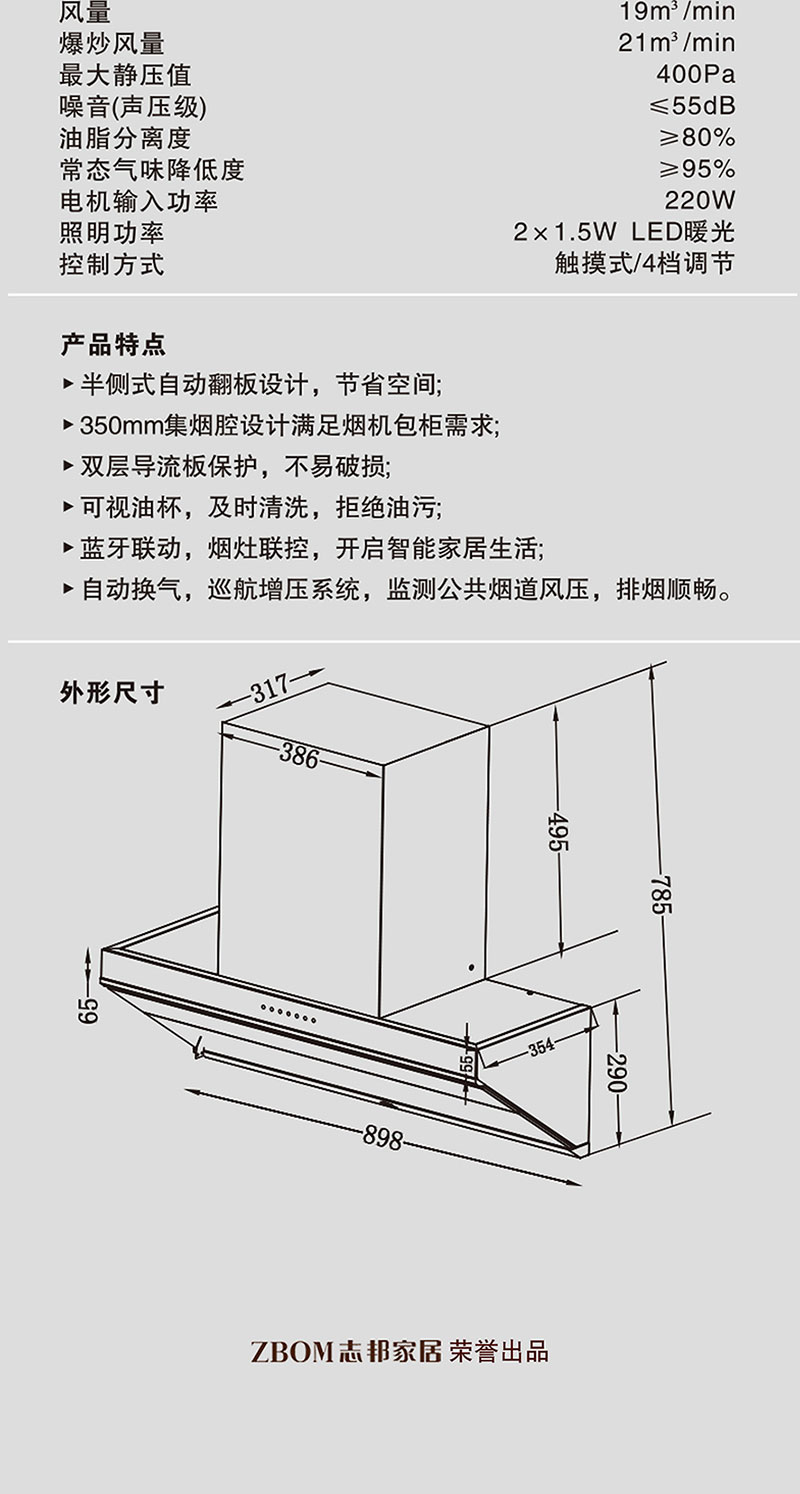 | 风量 | $19m^3/min$ |
|---|---|
| 爆炒风量 | $21m^3/min$ |
| 最大静压值 | 400Pa |
| 噪音(声压级) | ≤55dB |
| 油脂分离度 | ≥80% |
| 常态气味降低度 | ≥95% |
| 电机输入功率 | 220W |
| 照明功率 | 2×1.5W LED暖光 |
| 控制方式 | 触摸式/4档调节 |

产品特点

▸ 半侧式自动翻板设计，节省空间;

▸ 350mm集烟腔设计满足烟机包柜需求;

▸ 双层导流板保护，不易破损;

▸ 可视油杯，及时清洗，拒绝油污;

▸ 蓝牙联动，烟灶联控，开启智能家居生活;

▸ 自动换气，巡航增压系统，监测公共烟道风压，排烟顺畅。

外形尺寸

317
386
495
785
65
55
354
290
898

ZBOM志邦家居 荣誉出品